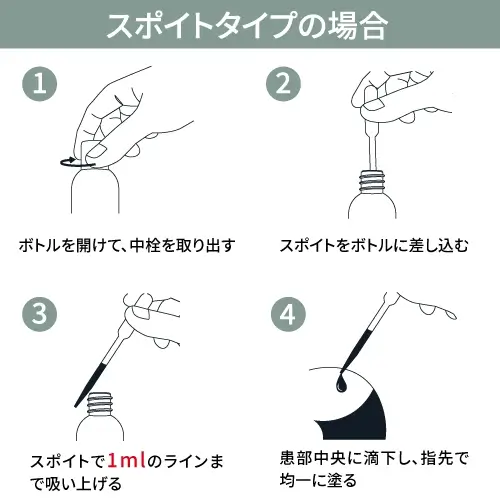 スポイトタイプの場合

1

ボトルを開けて、中栓を取り出す

2

スポイトをボトルに差し込む

3

スポイトで1mlのラインまで吸い上げる

4

患部中央に滴下し、指先で均一に塗る