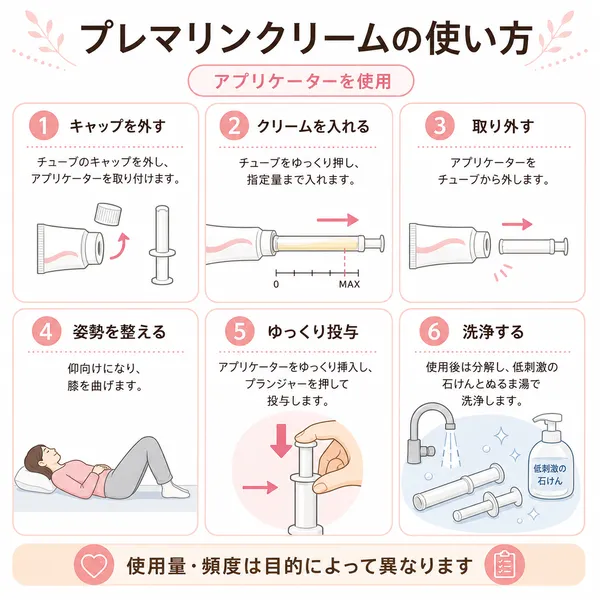 プレマリンクリームの使い方

アプリケーターを使用

1 キャップを外す

チューブのキャップを外し、アプリケーターを取り付けます。

2 クリームを入れる

チューブをゆっくり押し、指定量まで入れます。

0 MAX

3 取り外す

アプリケーターをチューブから外します。

4 姿勢を整える

仰向けになり、膝を曲げます。

5 ゆっくり投与

アプリケーターをゆっくり挿入し、プランジャーを押して投与します。

6 洗浄する

使用後は分解し、低刺激の石けんとぬるま湯で洗浄します。

低刺激の石けん

使用量・頻度は目的によって異なります