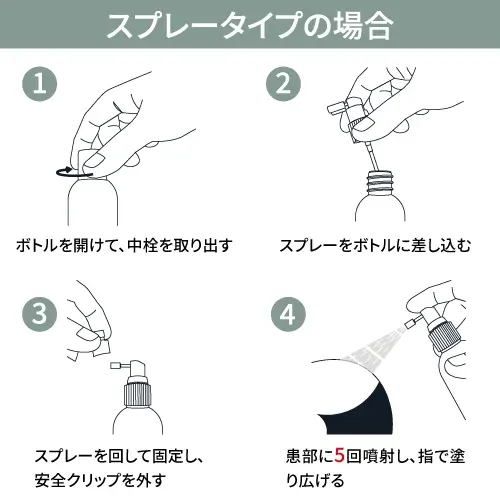 スプレータイプの場合

1

ボトルを開けて、中栓を取り出す

2

スプレーをボトルに差し込む

3

スプレーを回して固定し、安全クリップを外す

4

患部に5回噴射し、指で塗り広げる